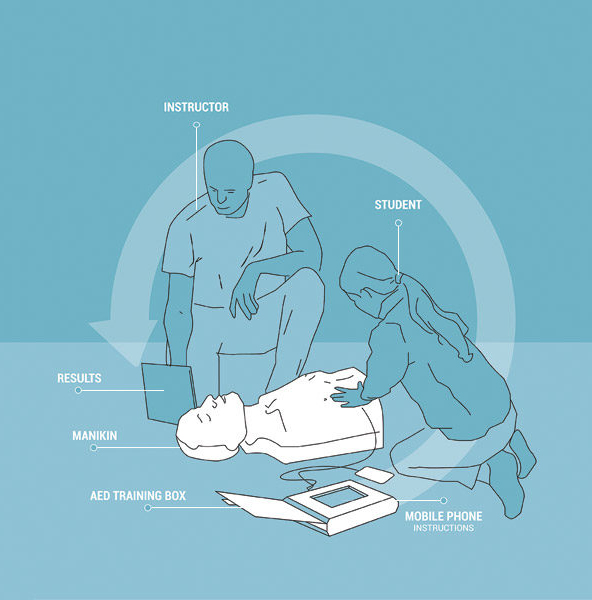 INSTRUCTOR

STUDENT

RESULTS

MANIKIN

AED TRAINING BOX

MOBILE PHONE
INSTRUCTIONS